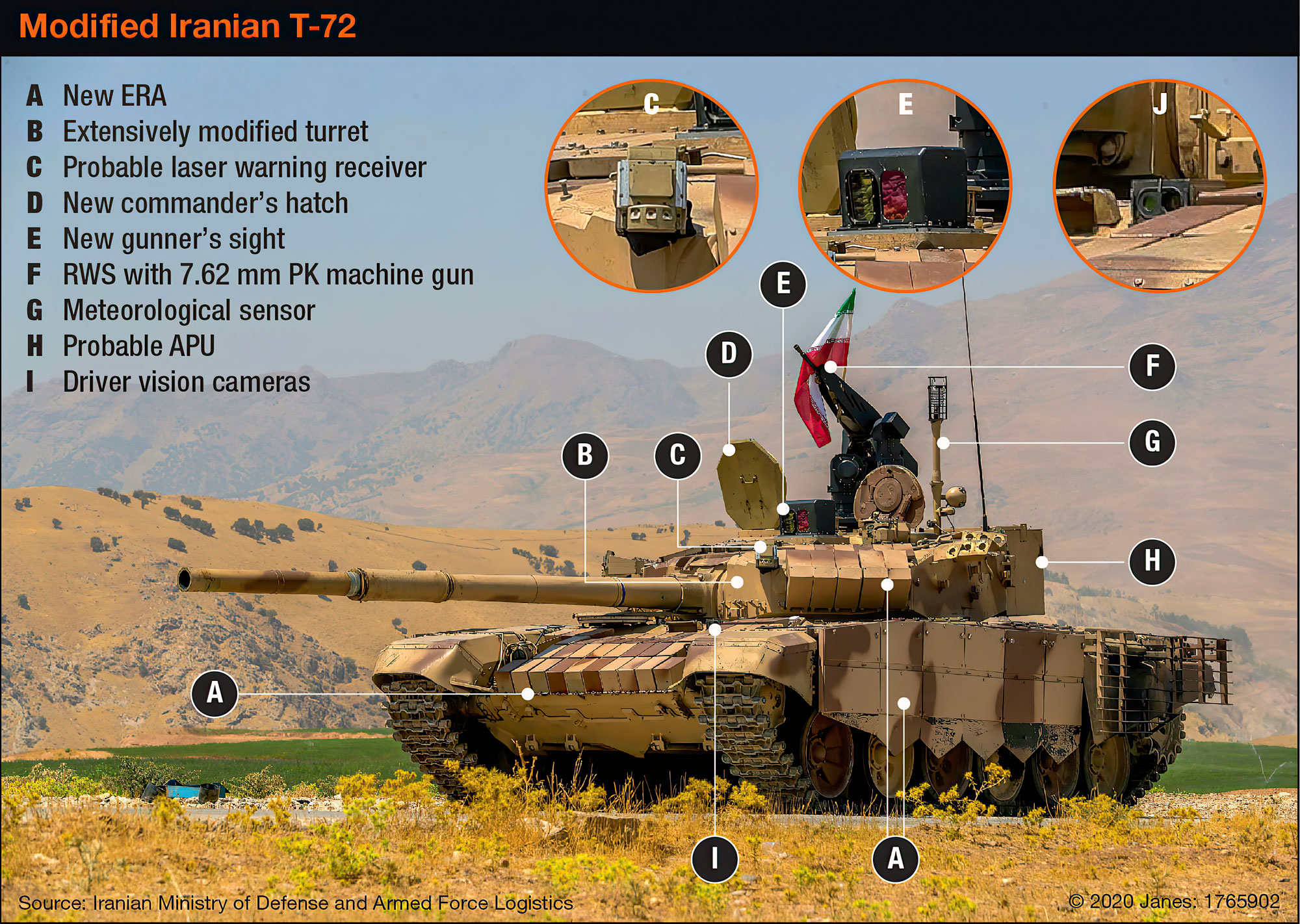 Modified Iranian T-72

A New ERA
B Extensively modified turret
C Probable laser warning receiver
D New commander's hatch
E New gunner's sight
F RWS with 7.62 mm PK machine gun
G Meteorological sensor
H Probable APU
I Driver vision cameras

C

E

J

E

D

F

G

B

C

H

A

I

A

Source: Iranian Ministry of Defense and Armed Force Logistics

© 2020 Janes: 1765902